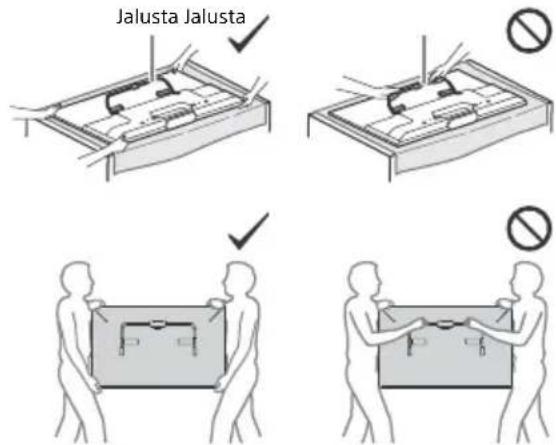 Jalusta Jalusta