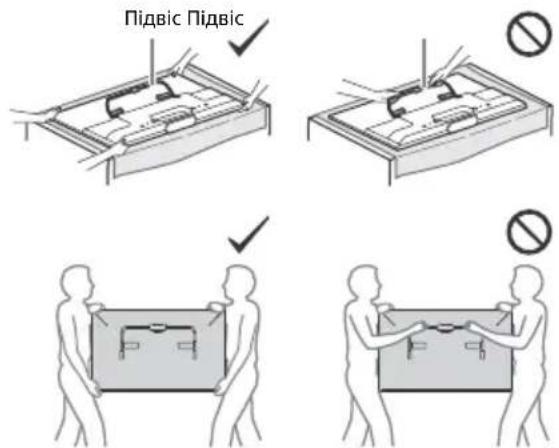 Підвіс Підвіс