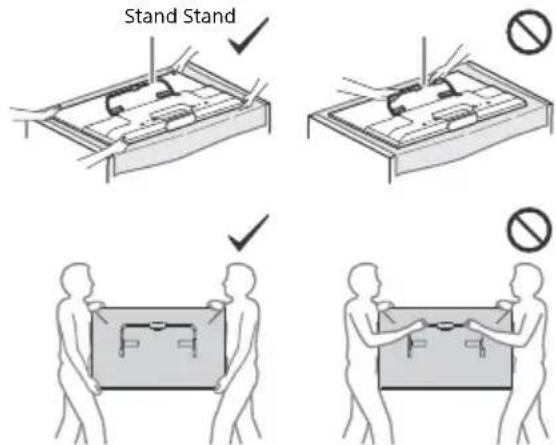 Stand Stand