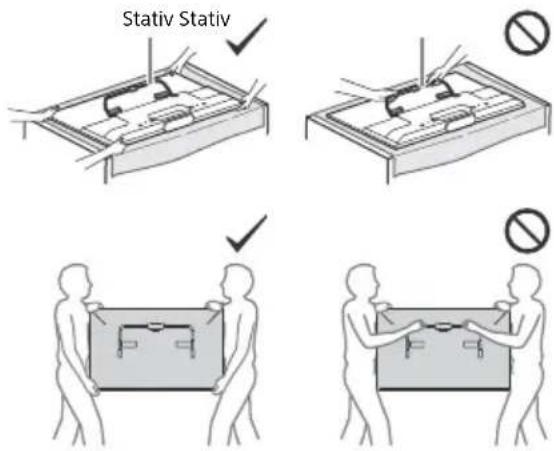 Stativ Stativ