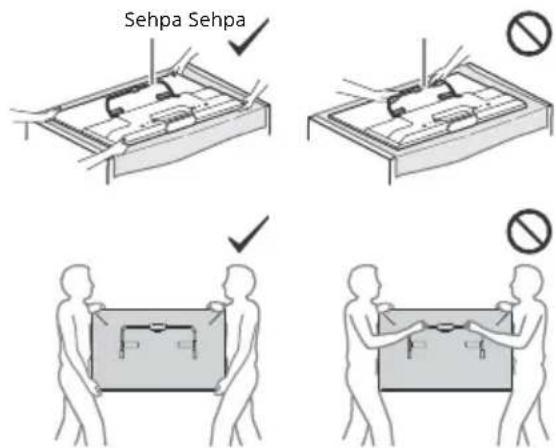 Sehpa Sehpa