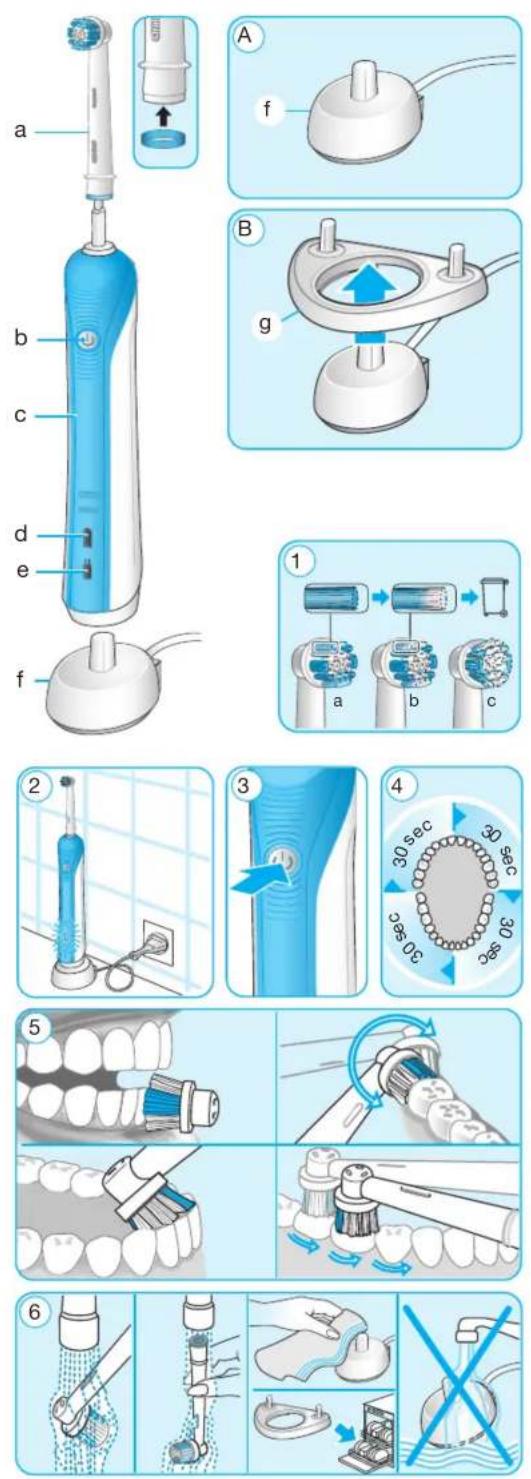 a
b
c
d
e
f

A
f

B
g

1
a
b
c

2

3

4
30 sec
30 sec
30 sec
30 sec

5

6