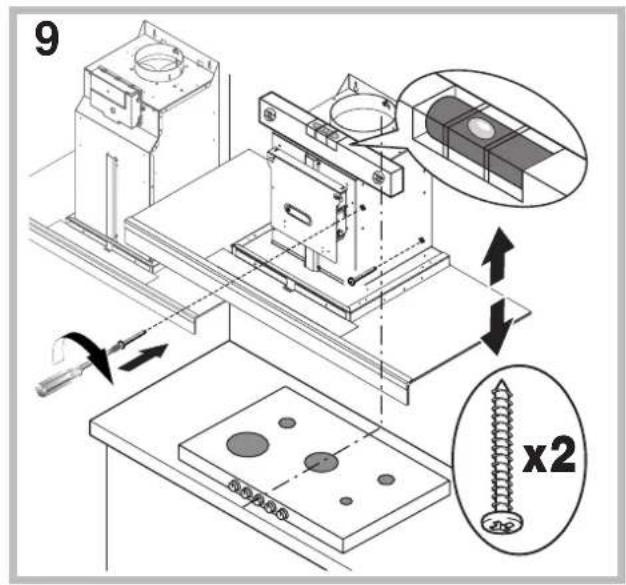 9

x2