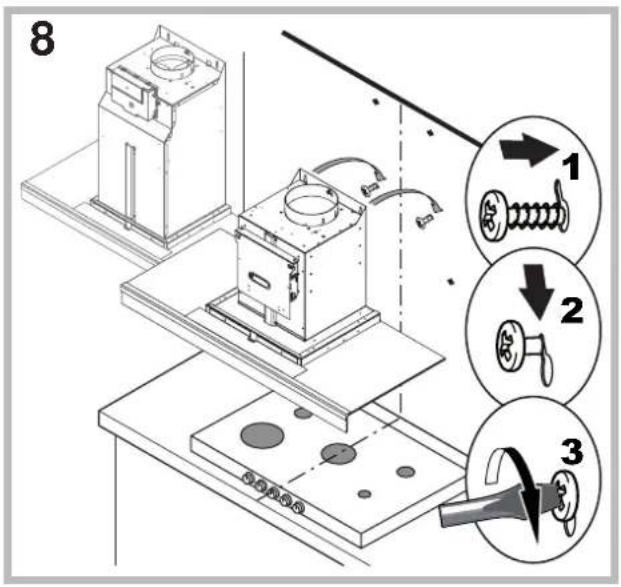 8

1

2

3