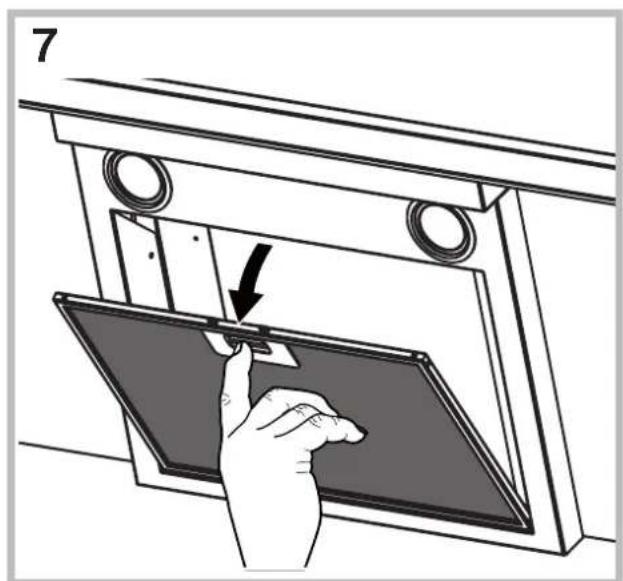 7