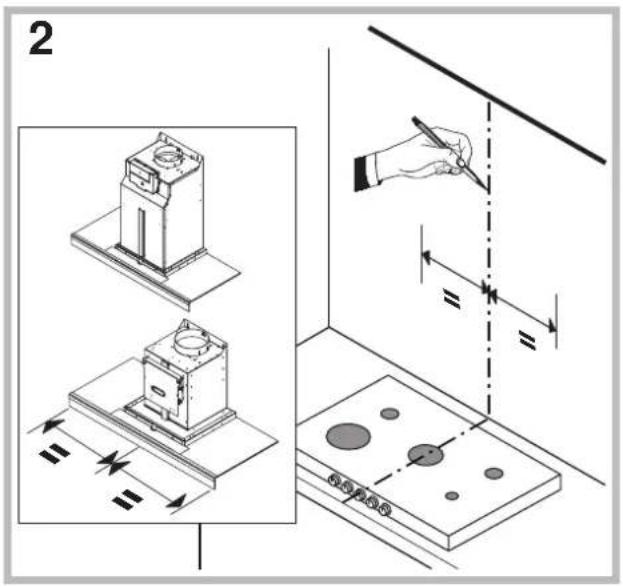 2

=

=

=

=