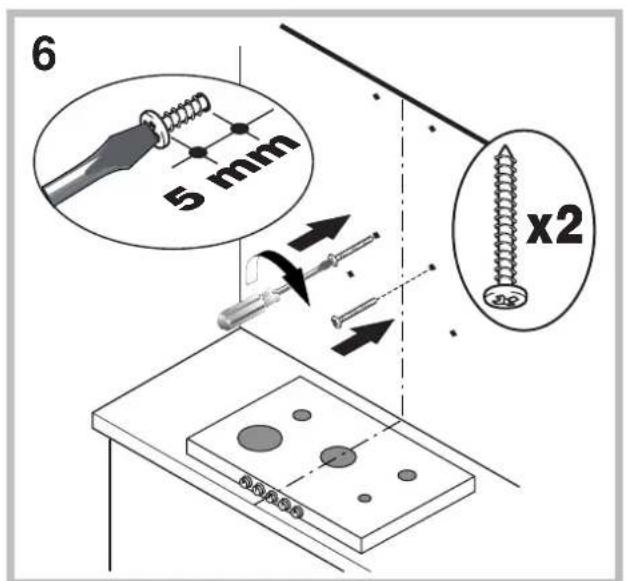 6

5 mm

x2