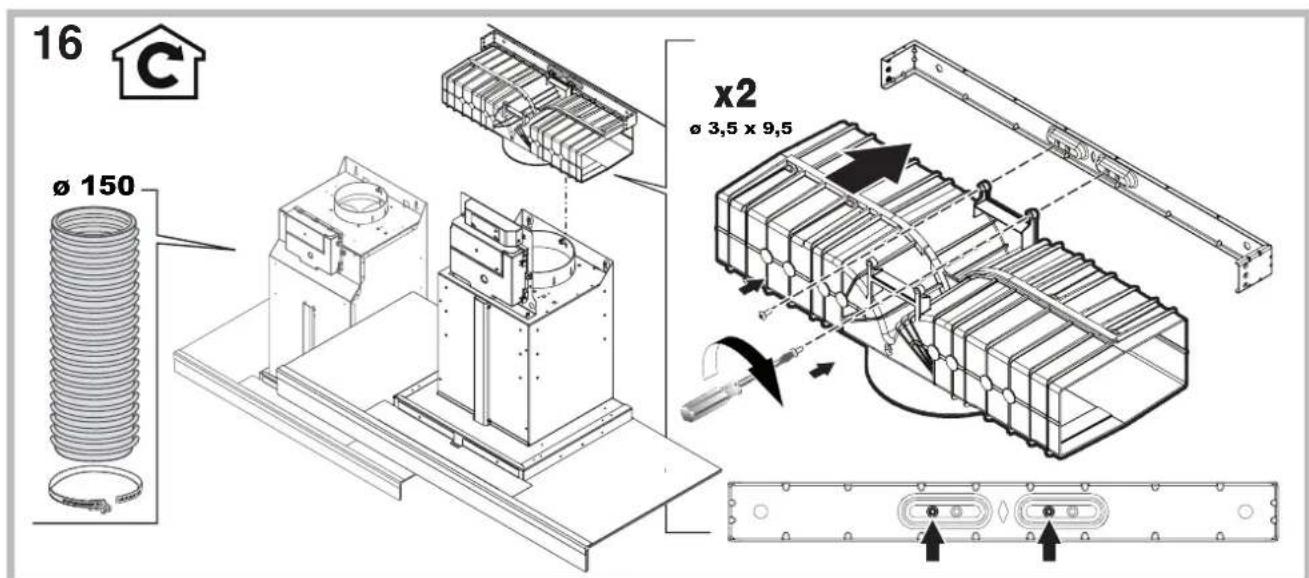 16

C

ø 150

x2
ø 3,5 x 9,5