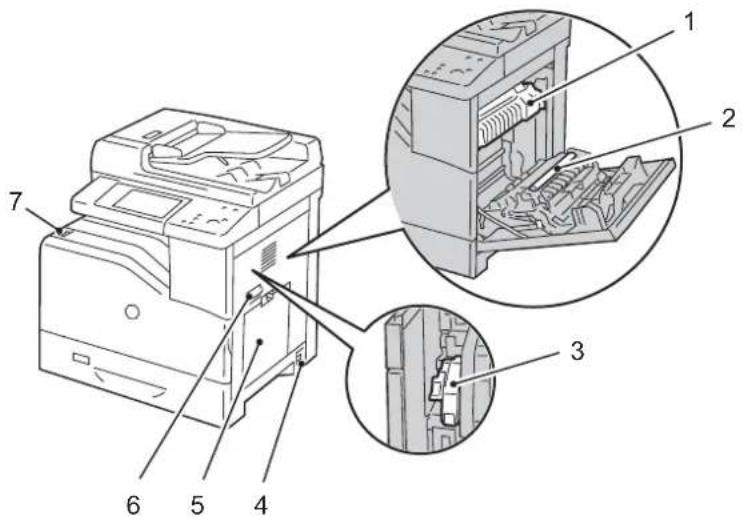 1
2
7
3
6
5
4