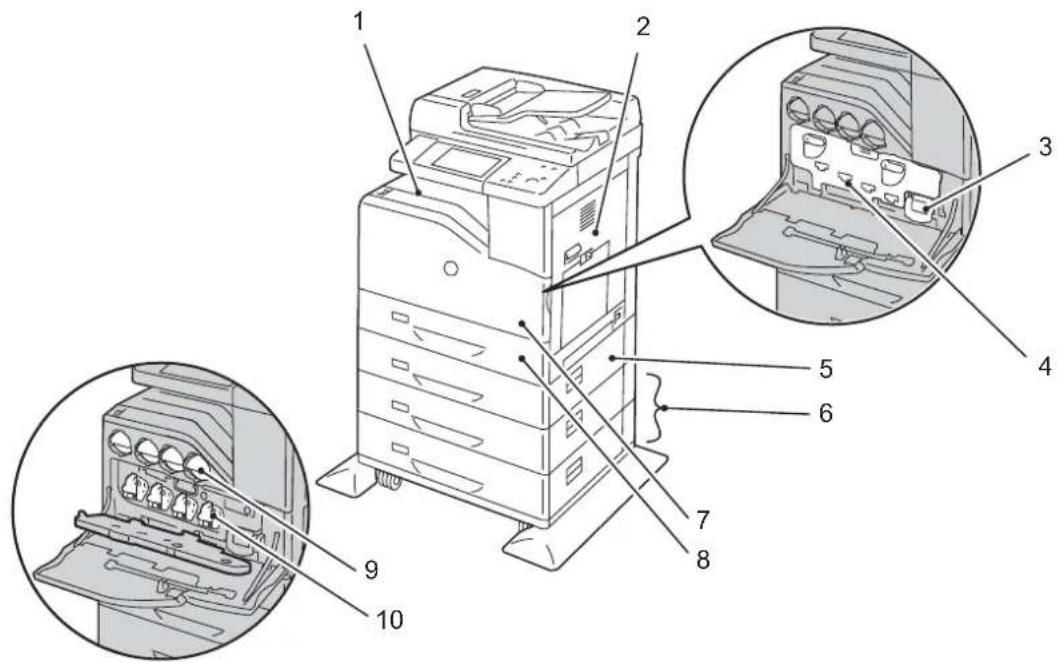 1
2
3
4
5
6
7
8
9
10