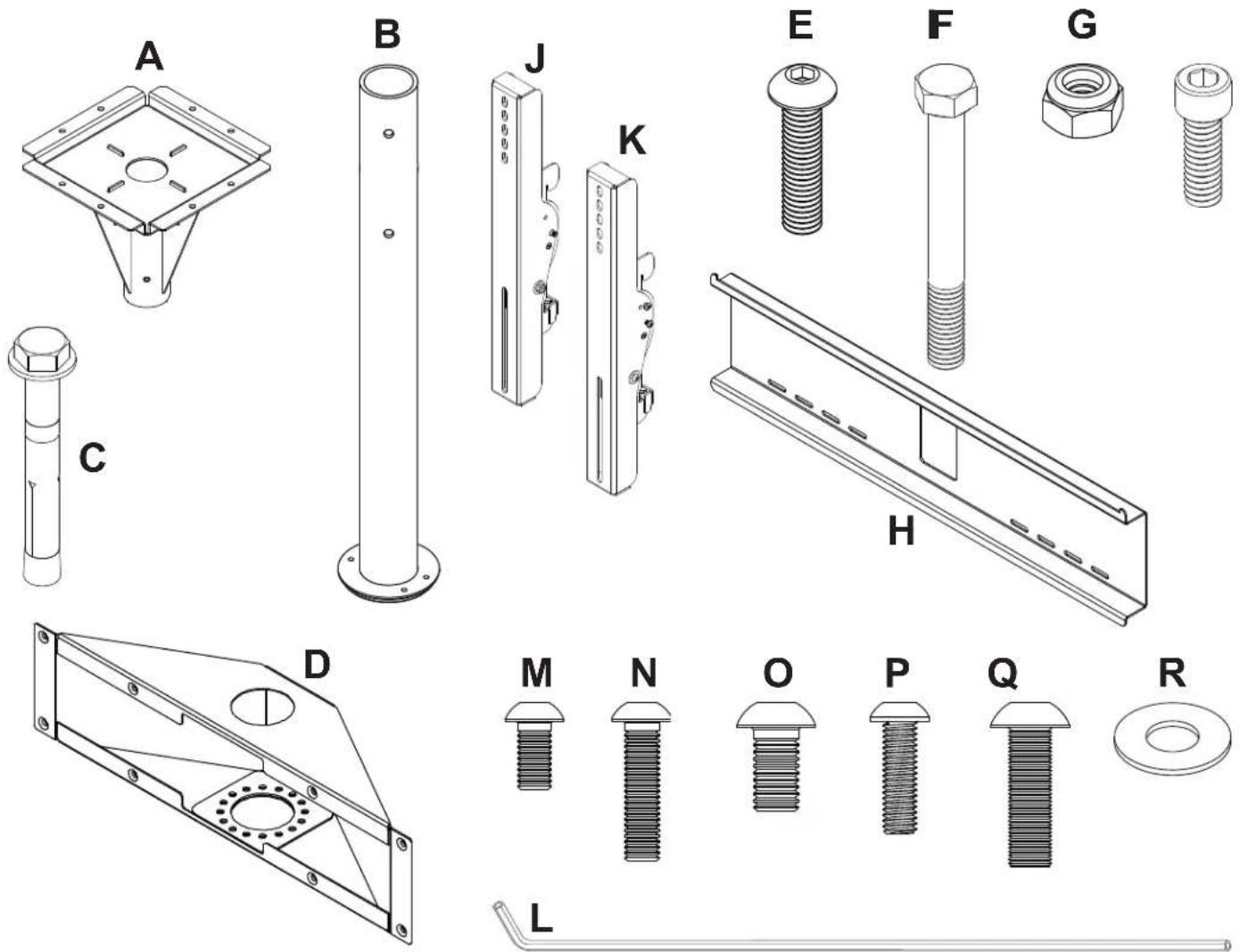 A

B

J

K

E

F

G

C

H

D

M

N

O

P

Q

R

L