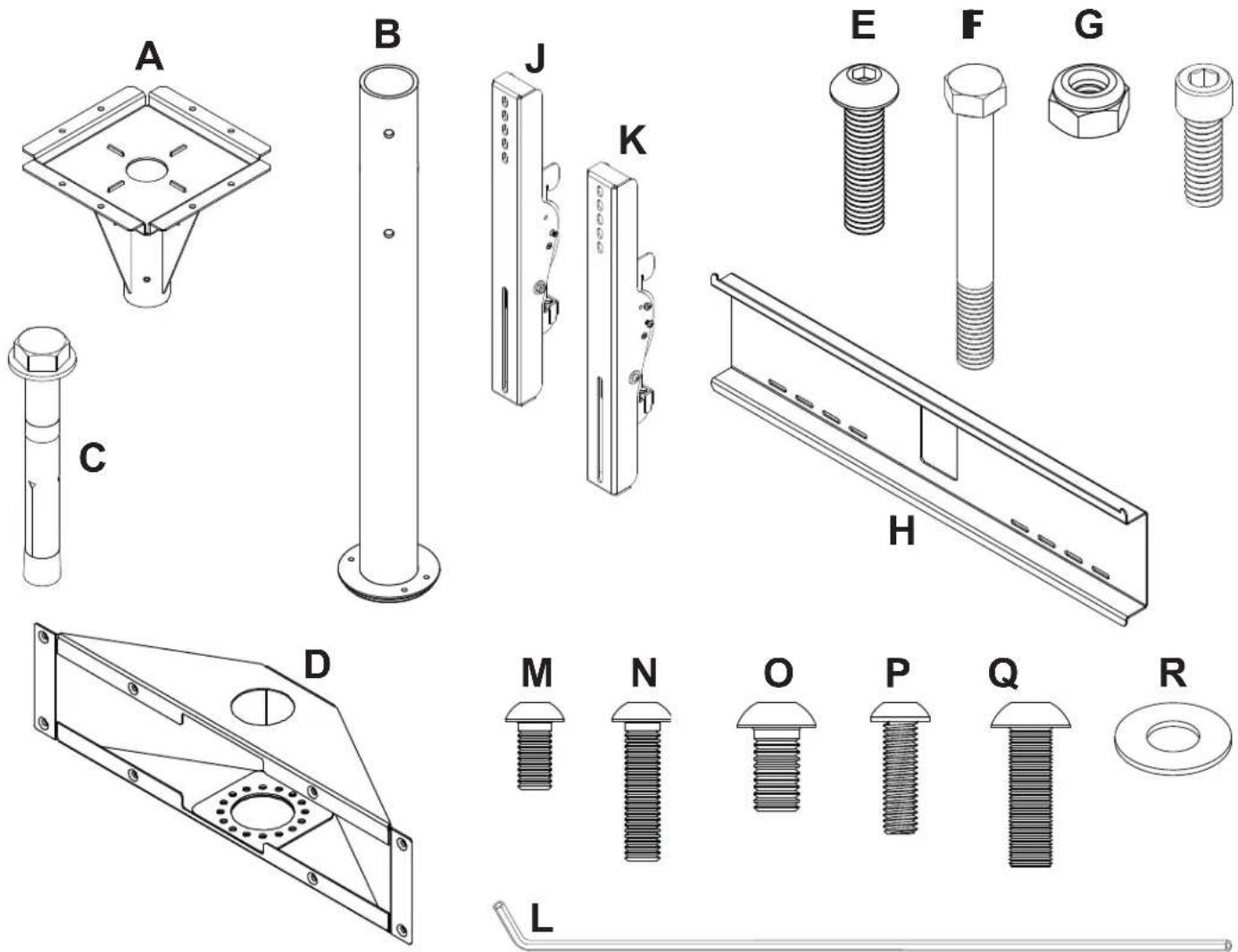 A

B

J

K

E

F

G

C

H

D

M

N

O

P

Q

R

L