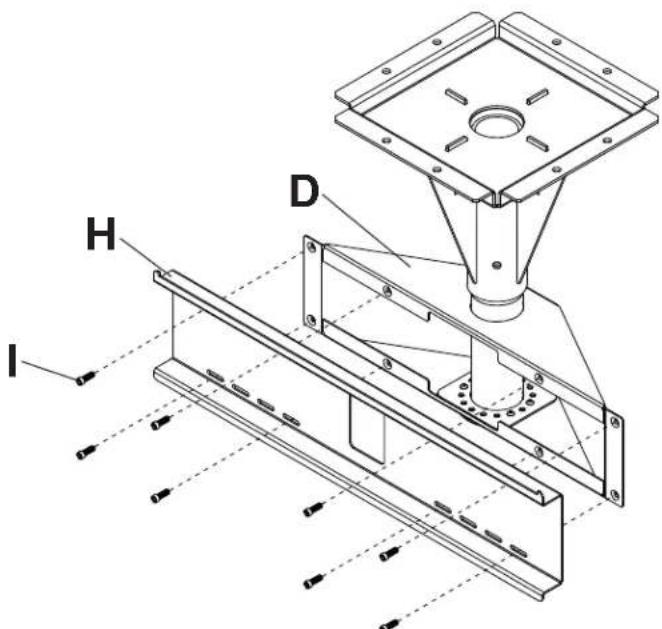 D
H
I