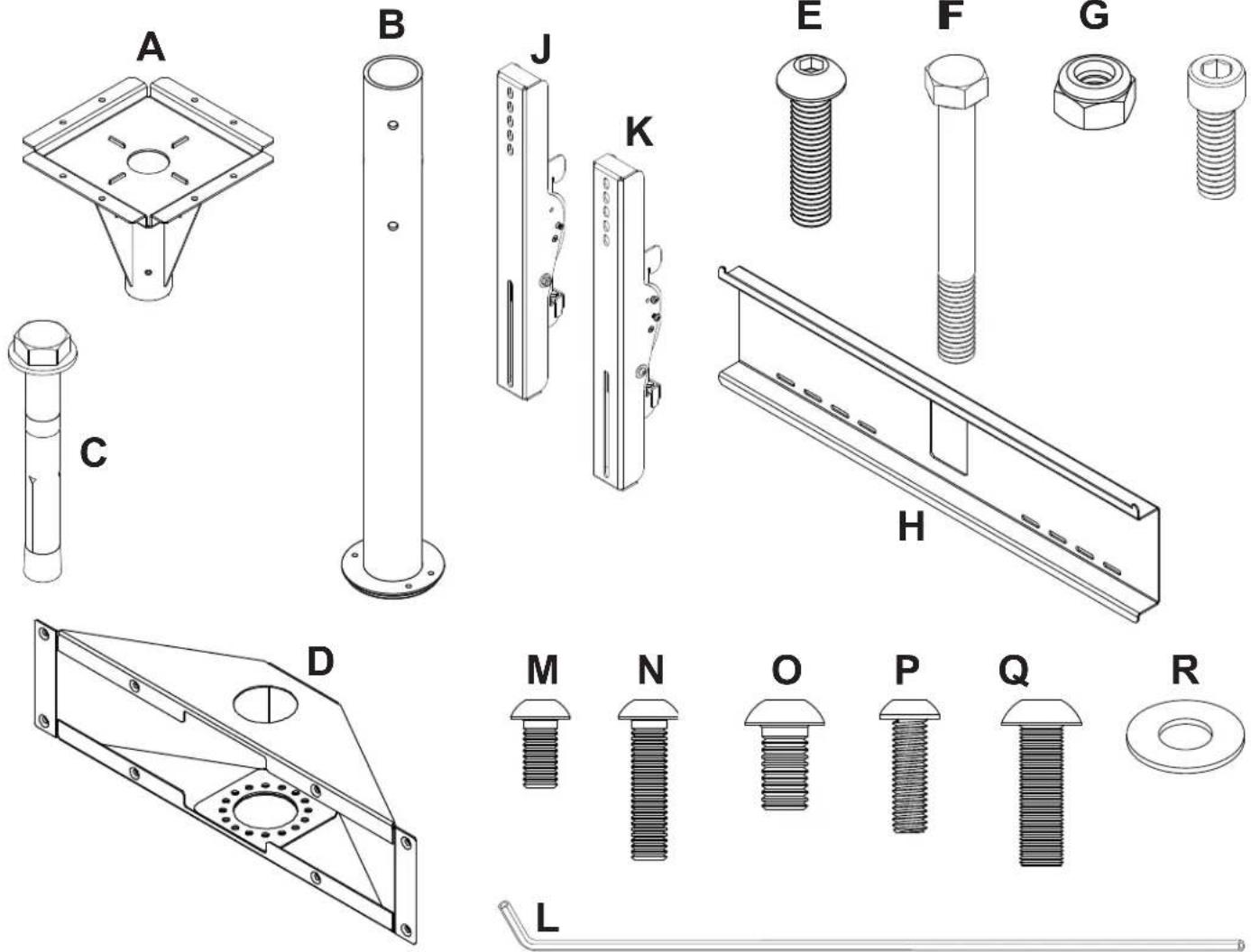 A
B
J
K
E
F
G
C
H
D
M
N
O
P
Q
R
L