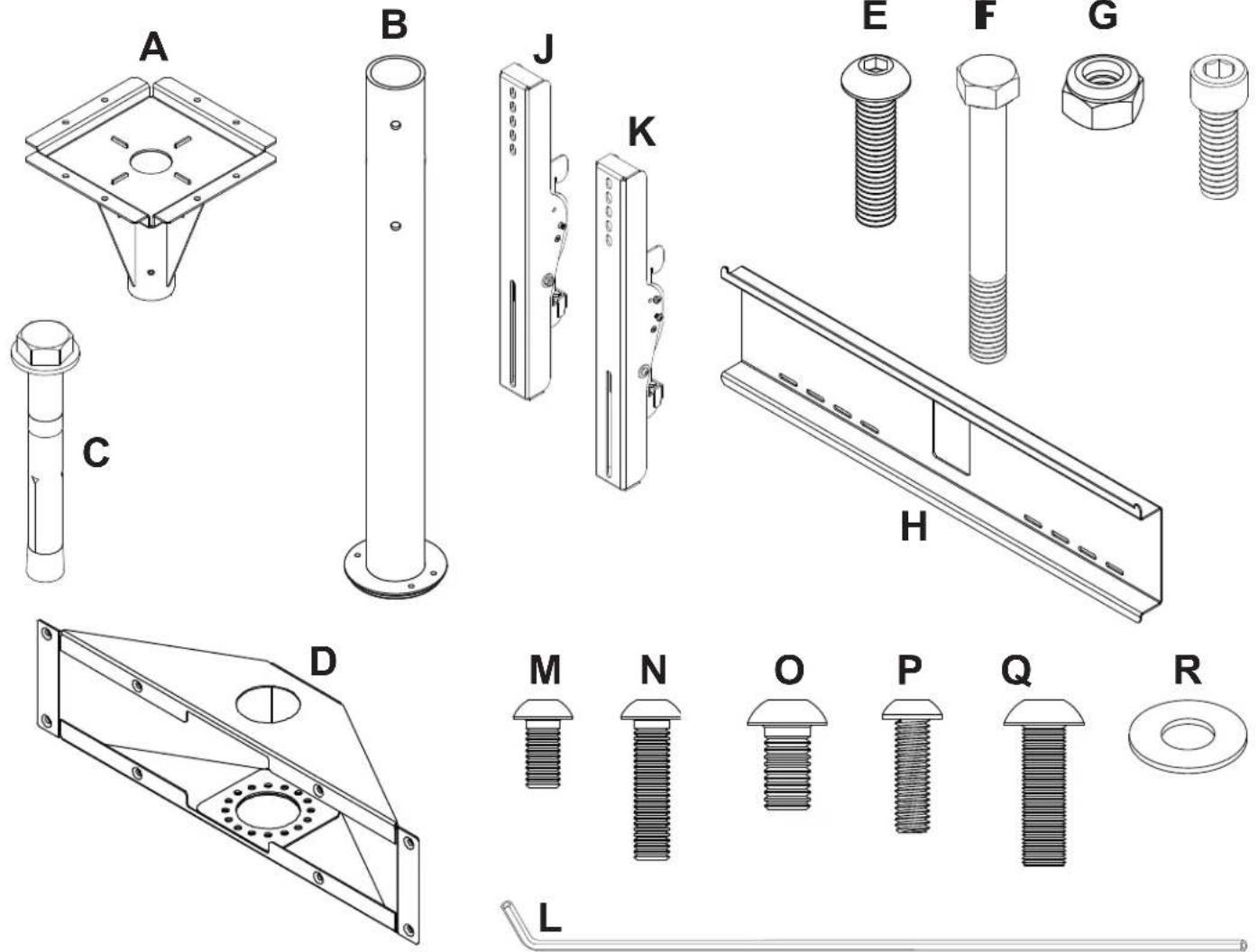 A
B
J
K
E
F
G
C
H
D
M
N
O
P
Q
R
L