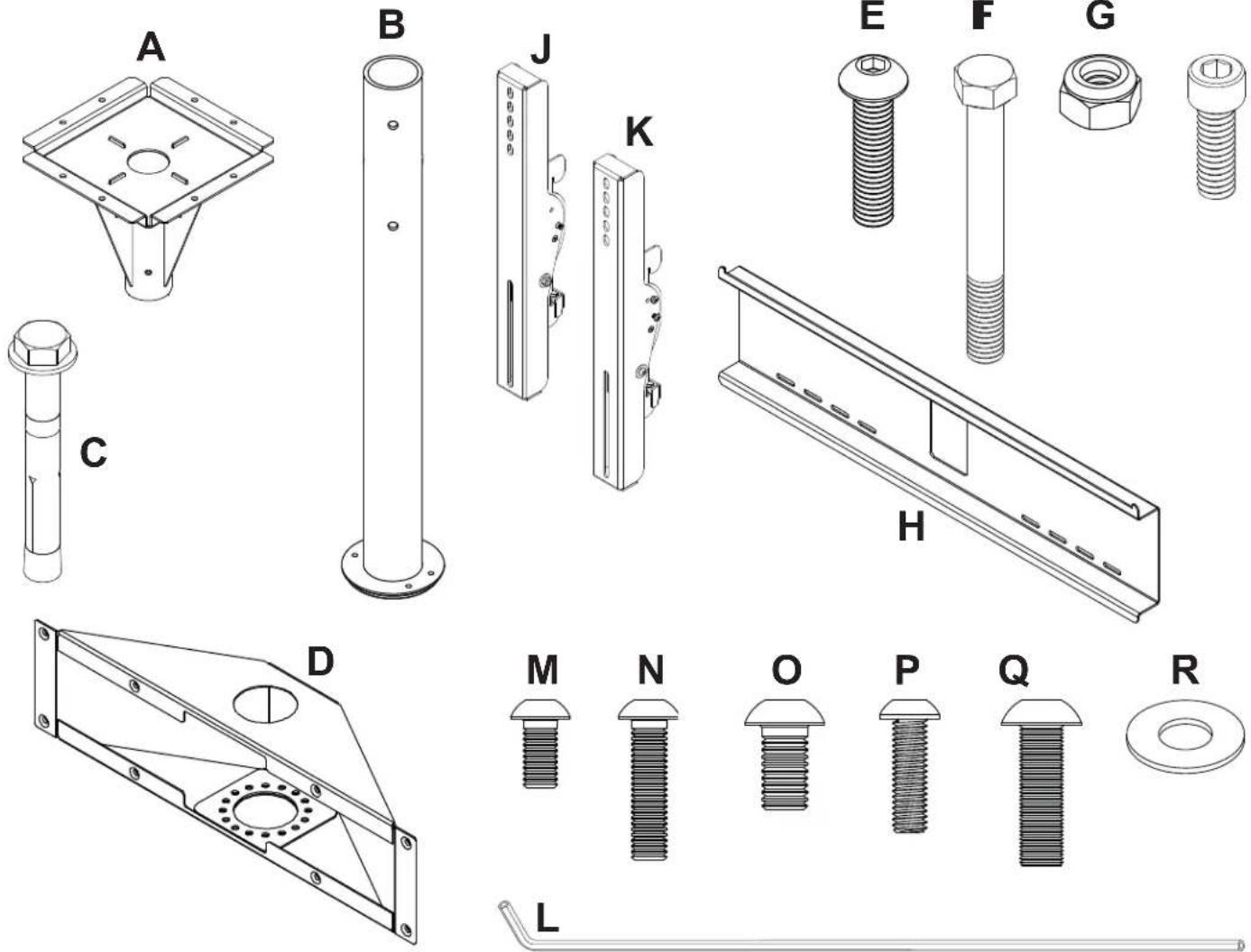 A
B
J
K
E
F
G
C
H
D
M
N
O
P
Q
R
L