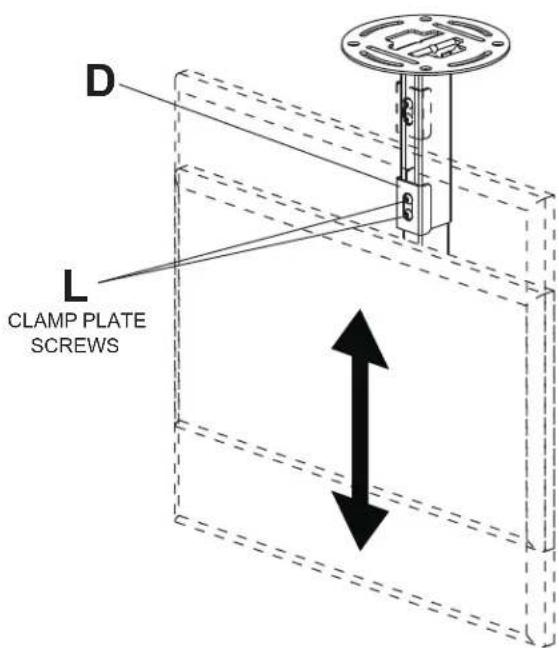 D

L
CLAMP PLATE
SCREWS