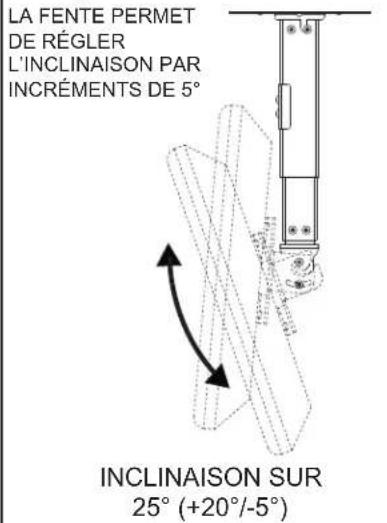 LA FENTE PERMET DE RÉGLER L'INCLINAISON PAR INCRÉMENTS DE 5°

INCLINAISON SUR 25° (+20°/-5°)