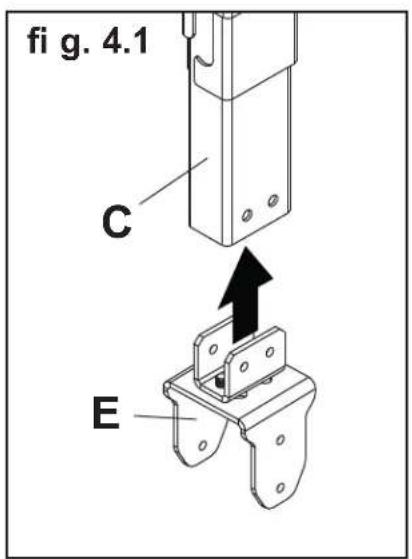 fi g. 4.1

C

E