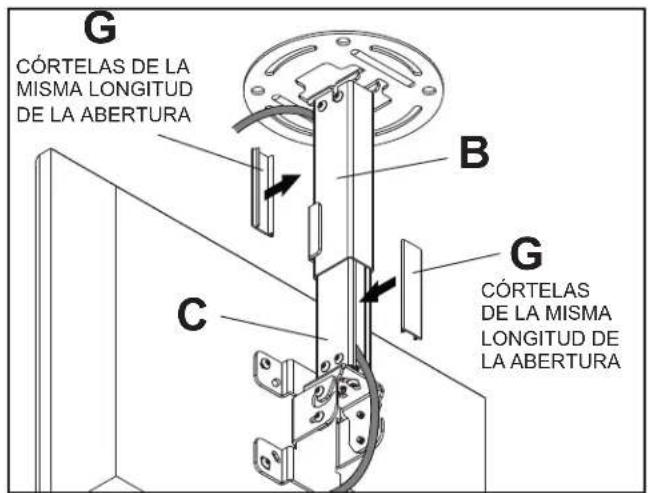 G
CÓRTELAS DE LA MISMA LONGITUD DE LA ABERTURA

B

G
CÓRTELAS DE LA MISMA LONGITUD DE LA ABERTURA

C