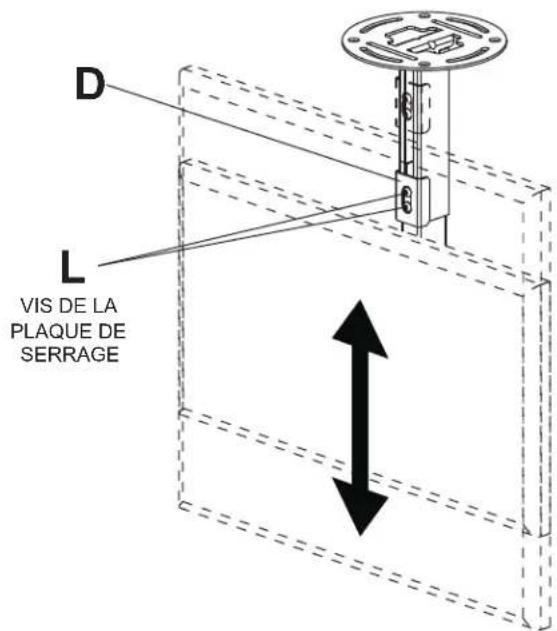 D

L

VIS DE LA PLAQUE DE SERRAGE