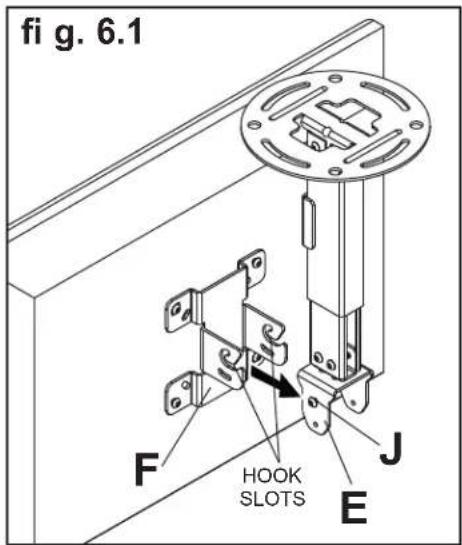 fi g. 6.1

F

HOOK SLOTS

J

E