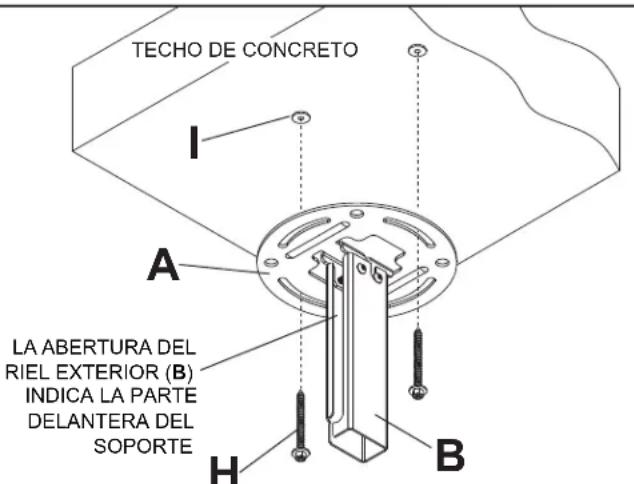 TECHO DE CONCRETO

I

A

LA ABERTURA DEL RIEL EXTERIOR (B) INDICA LA PARTE DELANTERA DEL SOPORTE

H

B