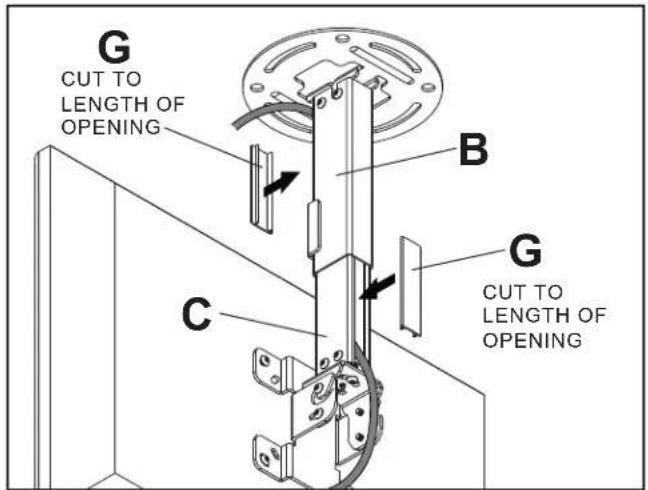 G
CUT TO LENGTH OF OPENING

B

G
CUT TO LENGTH OF OPENING

C