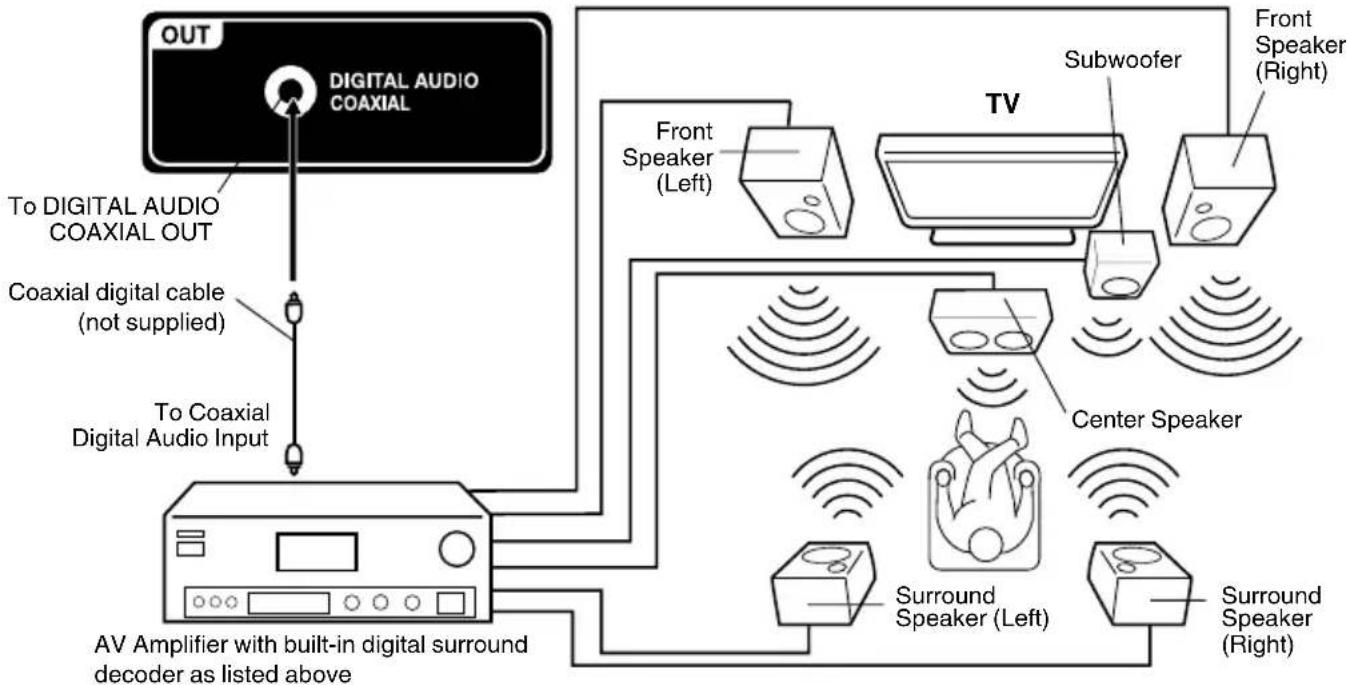 OUT

DIGITAL AUDIO COAXIAL

To DIGITAL AUDIO COAXIAL OUT

Coaxial digital cable (not supplied)

To Coaxial Digital Audio Input

AV Amplifier with built-in digital surround decoder as listed above

Front Speaker (Left)

TV

Subwoofer

Front Speaker (Right)

Center Speaker

Surround Speaker (Left)

Surround Speaker (Right)