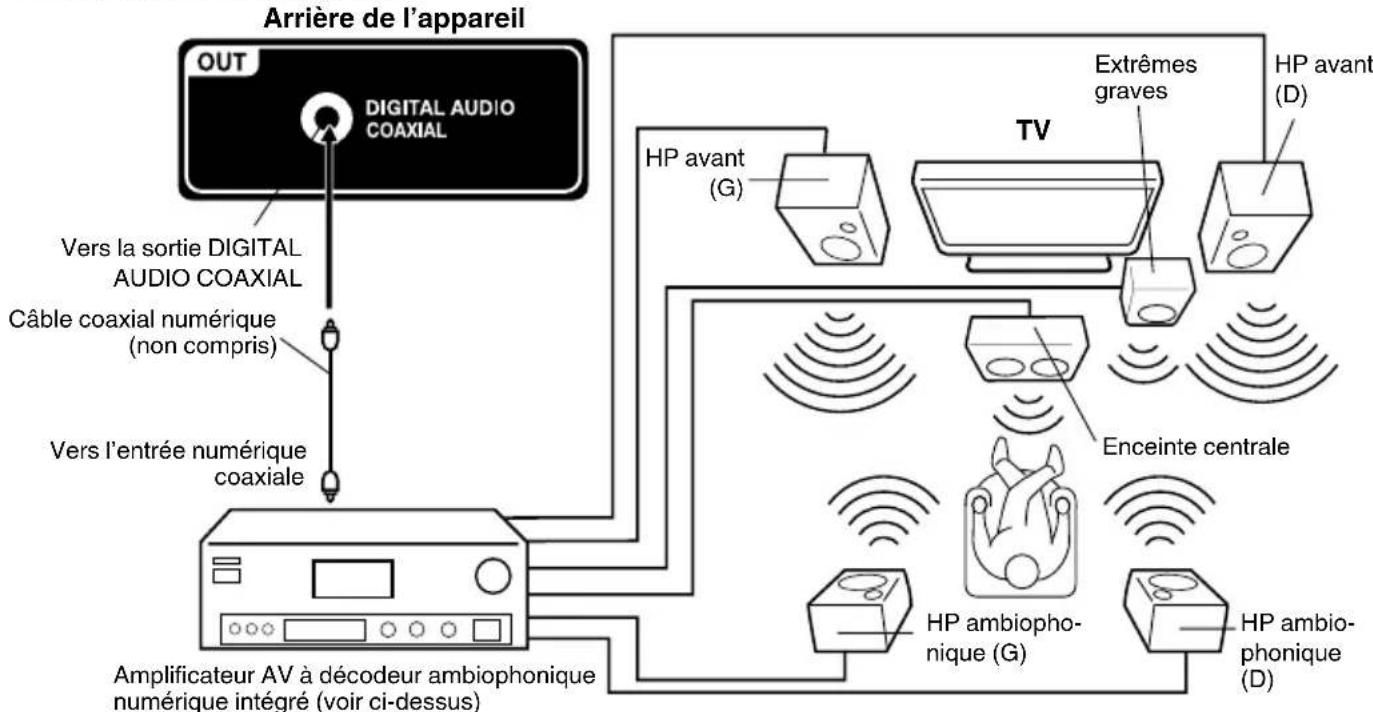 Arrière de l'appareil

OUT

DIGITAL AUDIO COAXIAL

Vers la sortie DIGITAL AUDIO COAXIAL

Câble coaxial numérique (non compris)

Vers l'entrée numérique coaxiale

Amplificateur AV à décodeur ambiophonique numérique intégré (voir ci-dessus)

HP avant (G)

TV

Extrêmes graves

HP avant (D)

Enceinte centrale

HP ambiophonique (G)

HP ambiophonique (D)