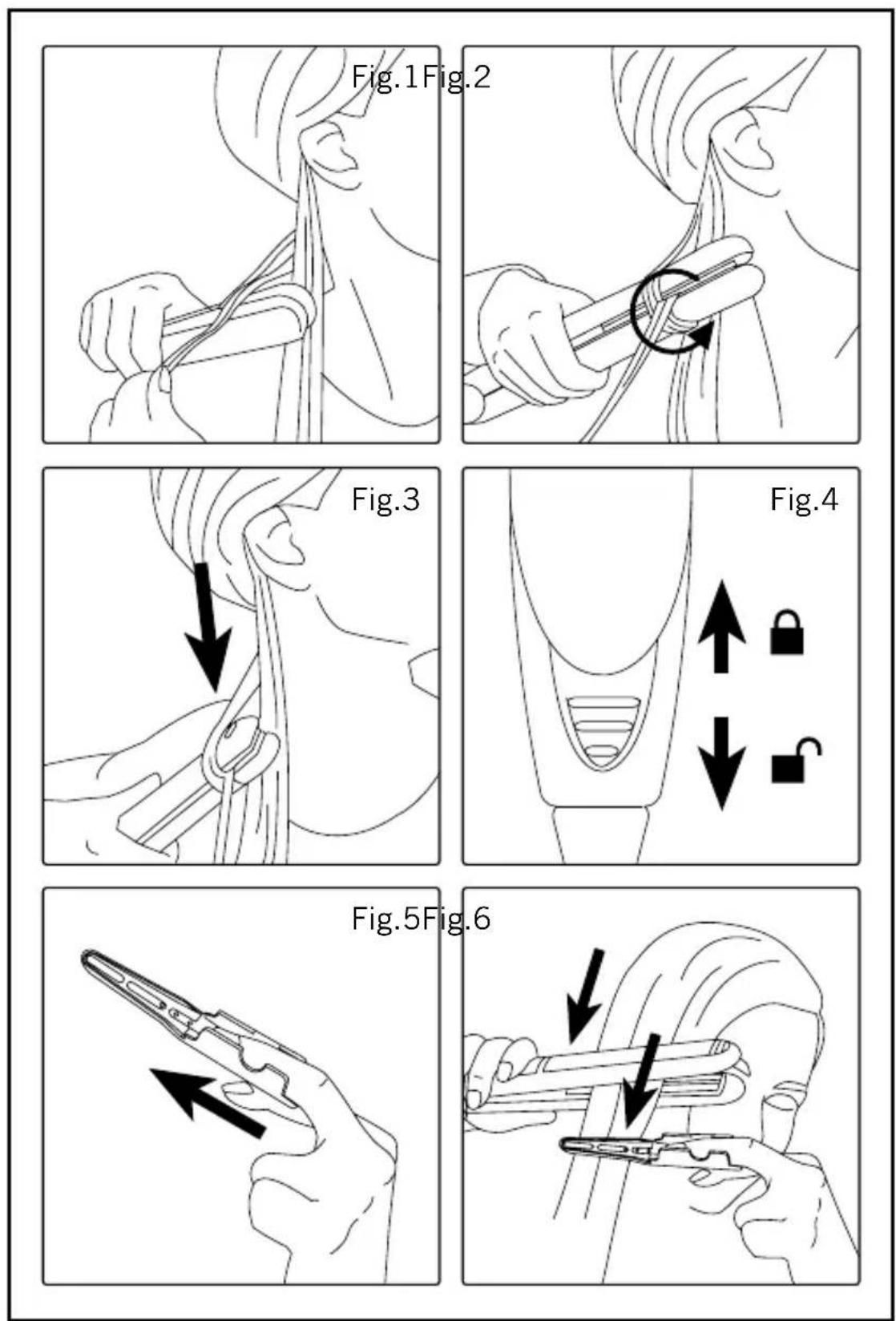 Fig.1Fig.2

Fig.3

Fig.4

Fig.5Fig.6