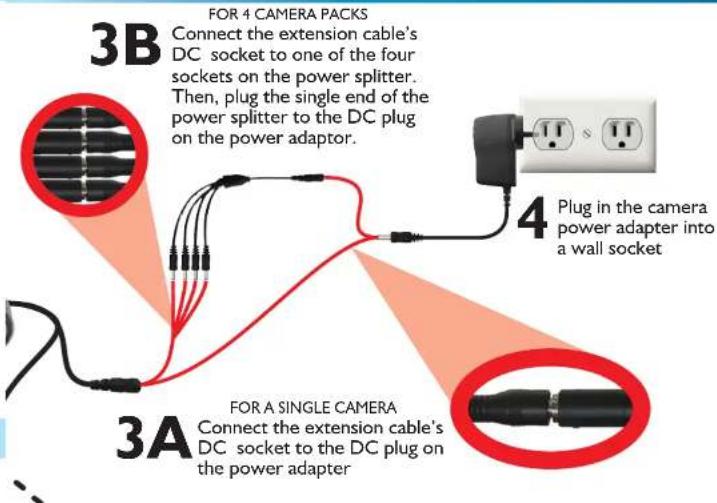 FOR 4 CAMERA PACKS
3B Connect the extension cable's DC socket to one of the four sockets on the power splitter. Then, plug the single end of the power splitter to the DC plug on the power adaptor.

4 Plug in the camera power adapter into a wall socket

FOR A SINGLE CAMERA
3A Connect the extension cable's DC socket to the DC plug on the power adapter