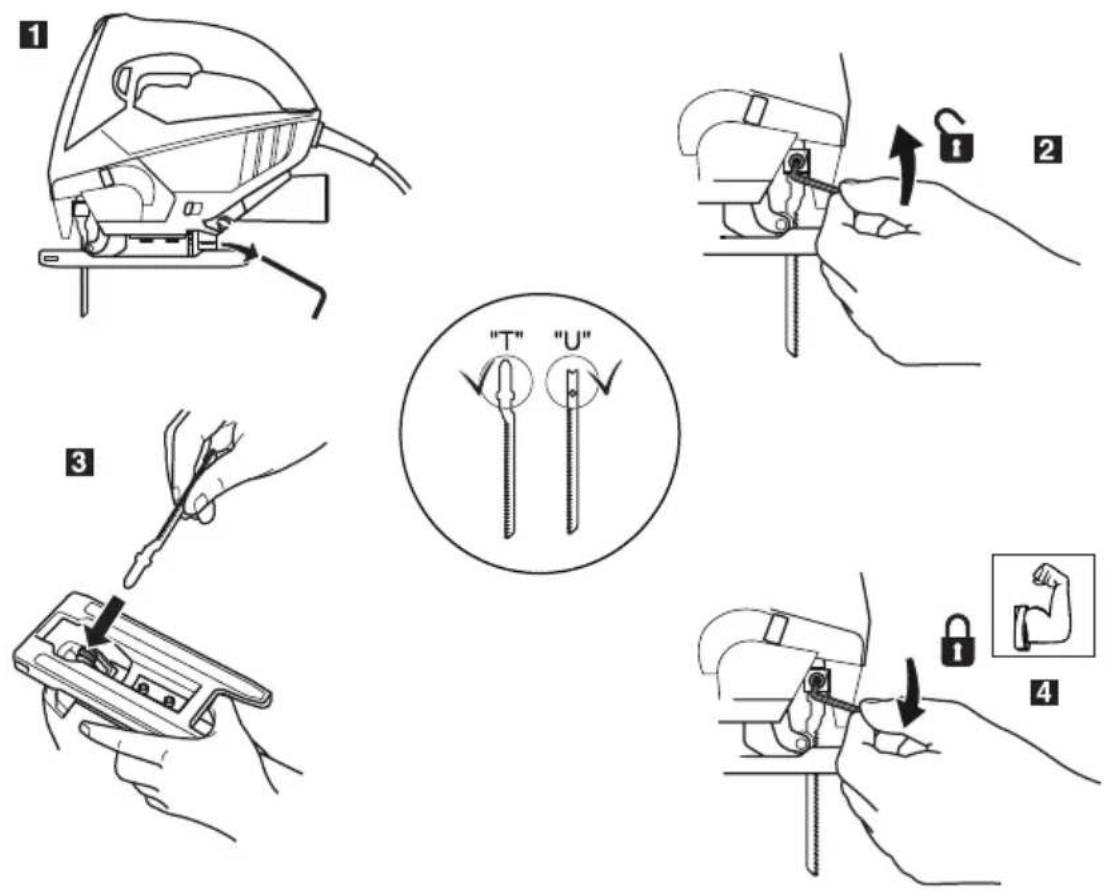 1

2

"T" "U"

3

4