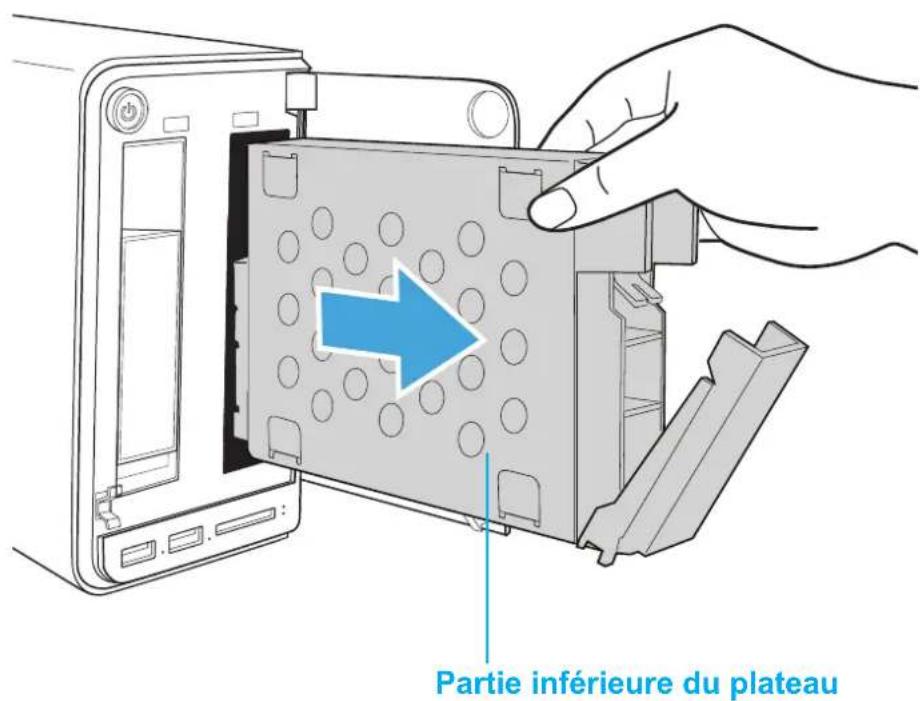 Partie inférieure du plateau