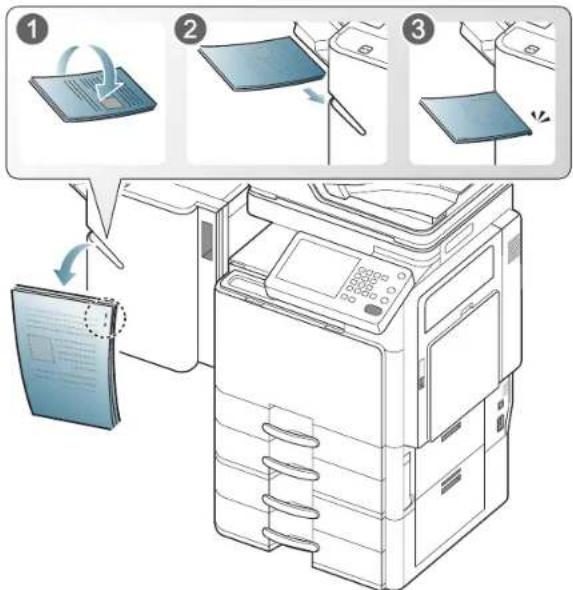 1
2
3