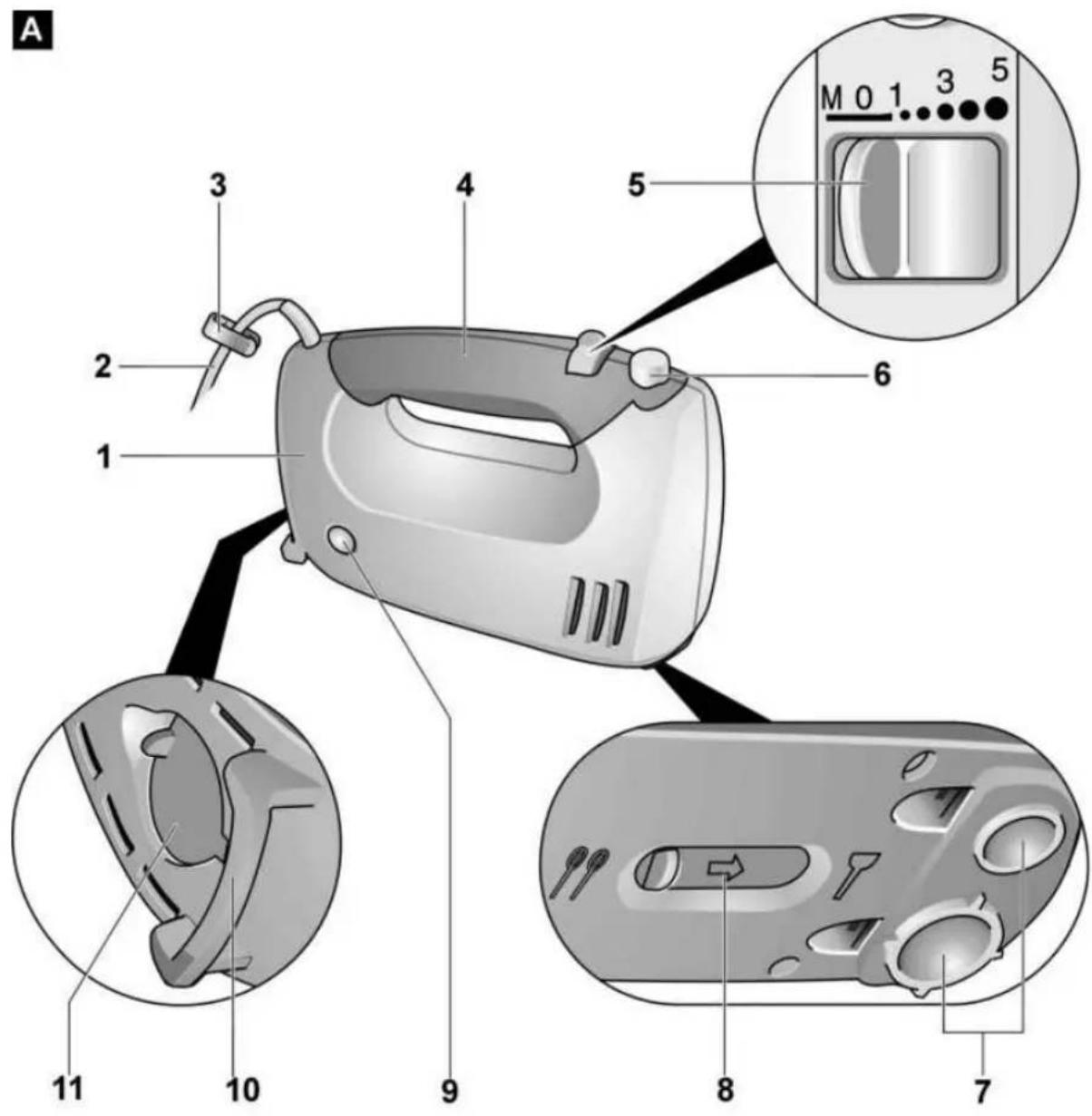 A

M 0 1 3 5

3
4
5
2
6
1

11
10
9
8
7