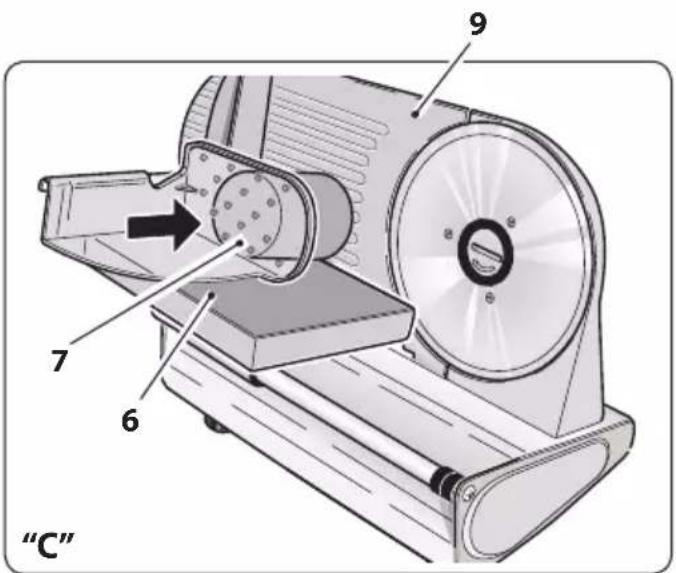 9
7
6
“C”