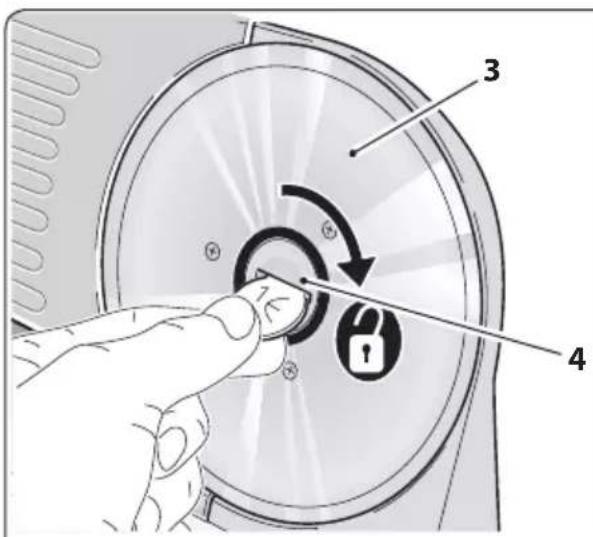 3

4