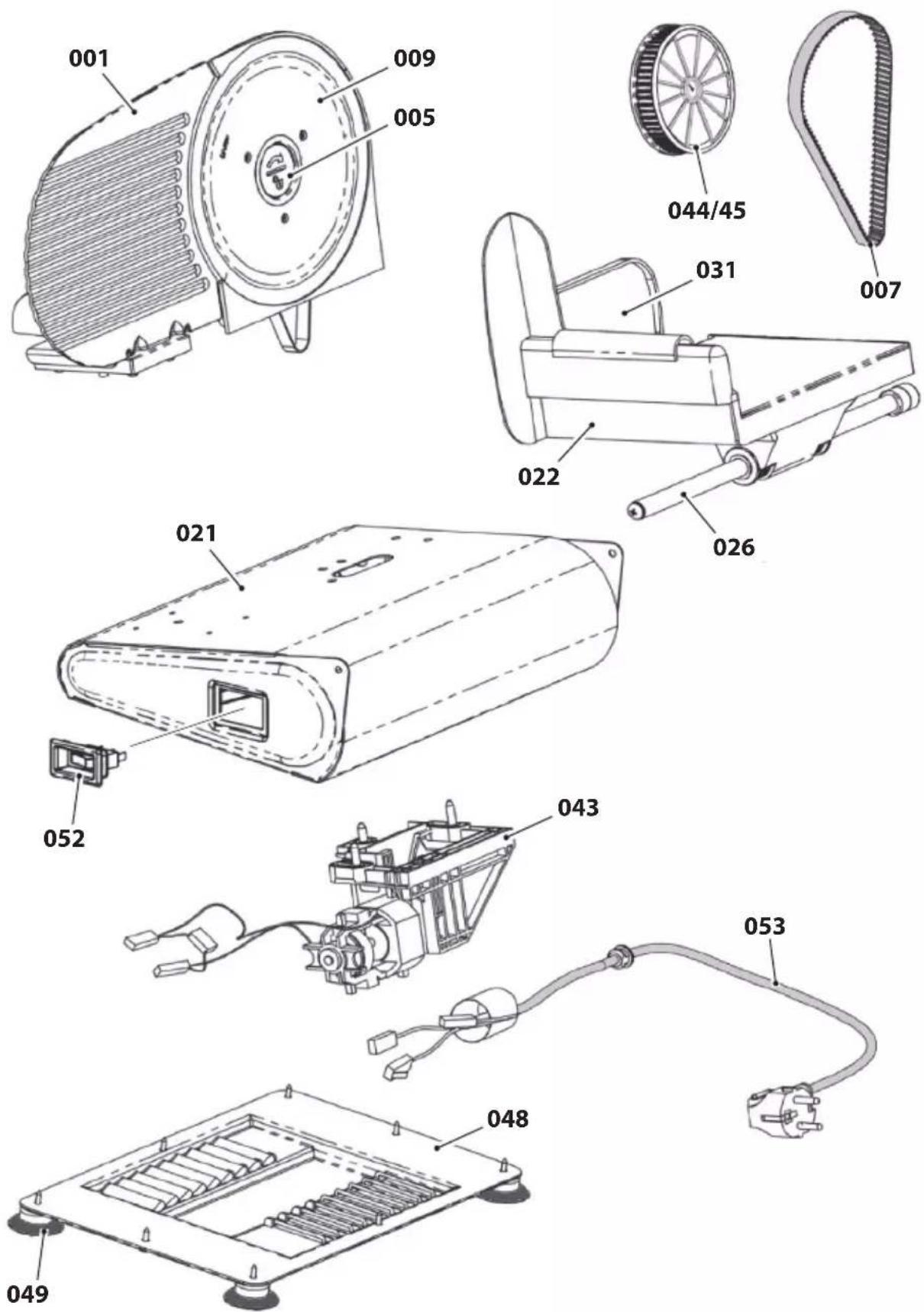 001
009
005
044/45
007
031
022
026
021
052
043
053
048
049