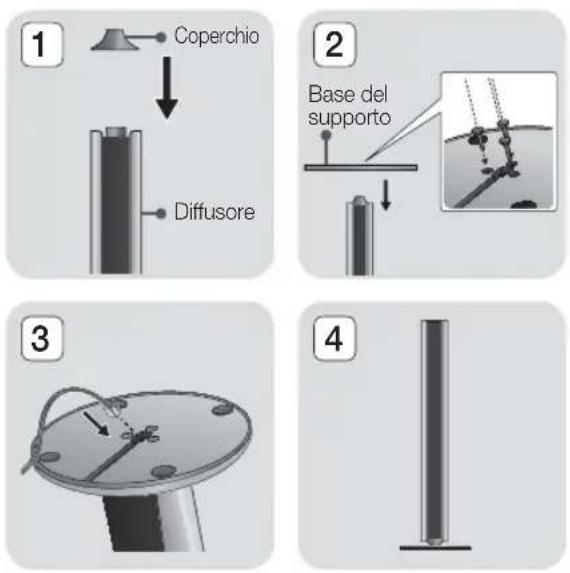 1

Coperchio

Diffusore

2

Base del supporto

3

4