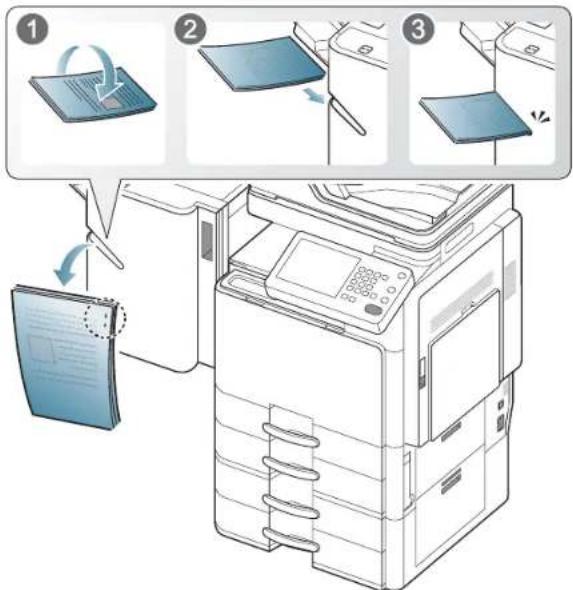 1
2
3