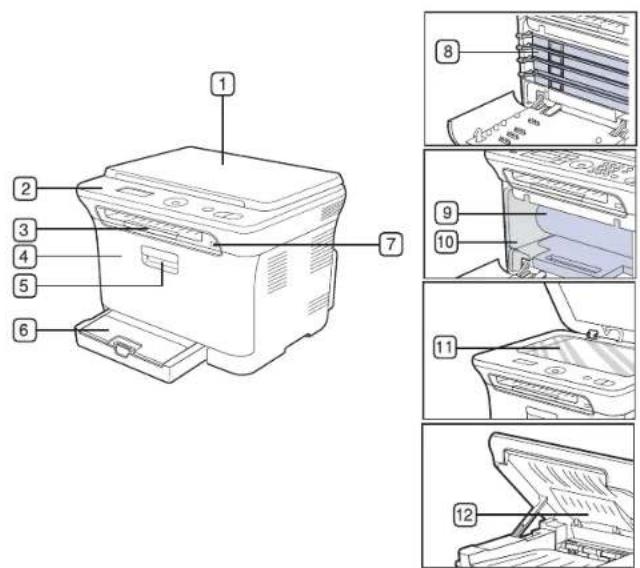 1
2
3
4
5
6
7
8
9
10
11
12