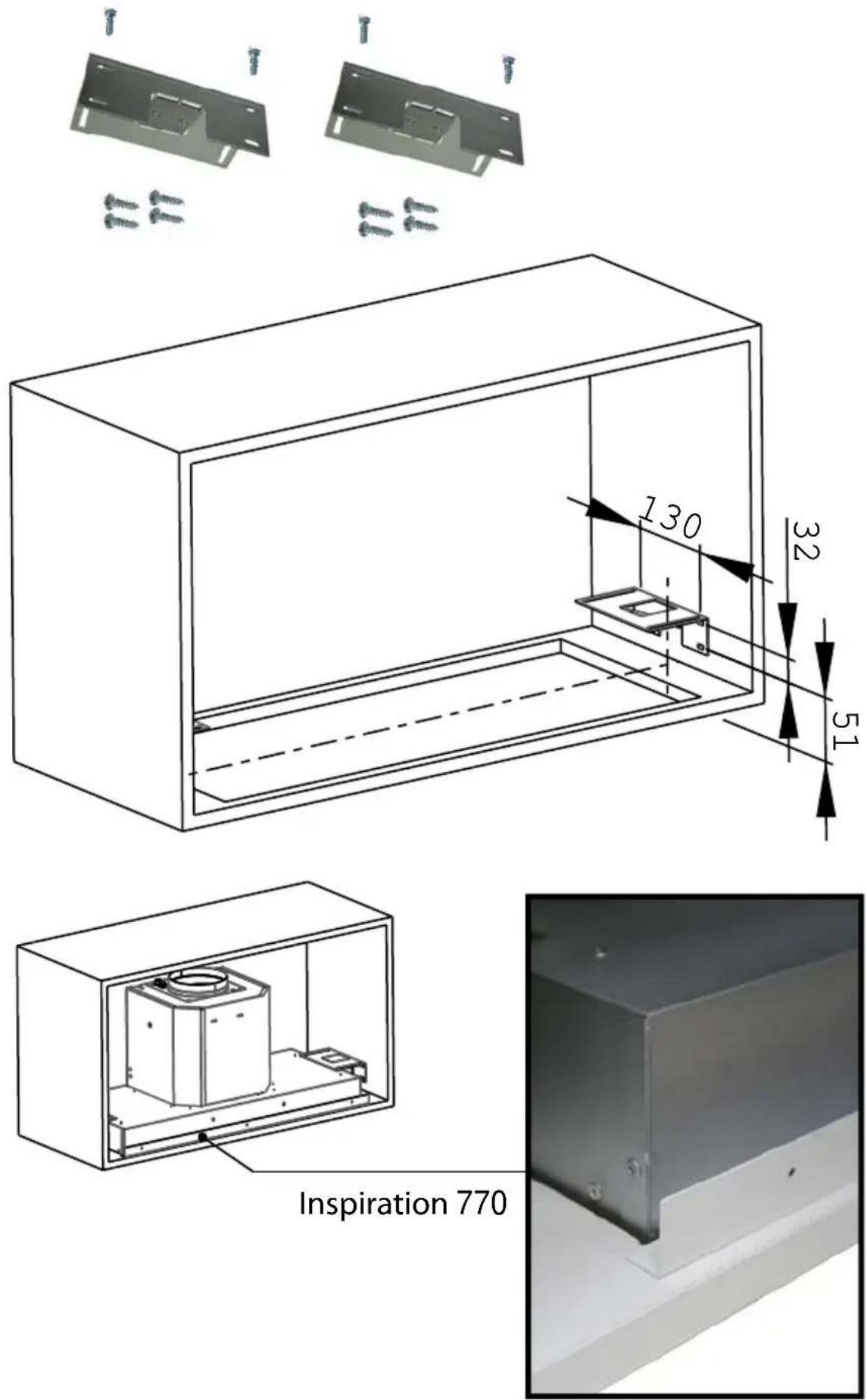 130

32

51

Inspiration 770