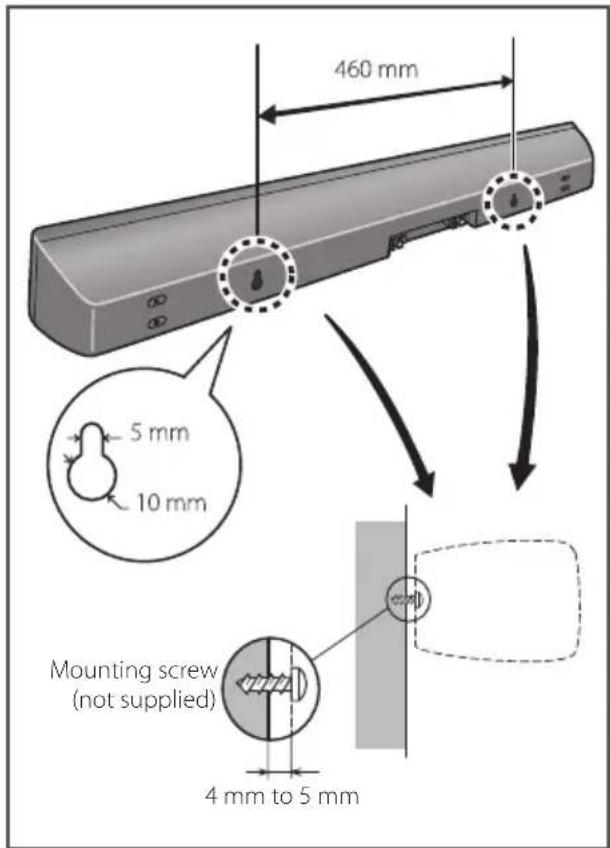 460 mm

5 mm

10 mm

Mounting screw
(not supplied)

4 mm to 5 mm