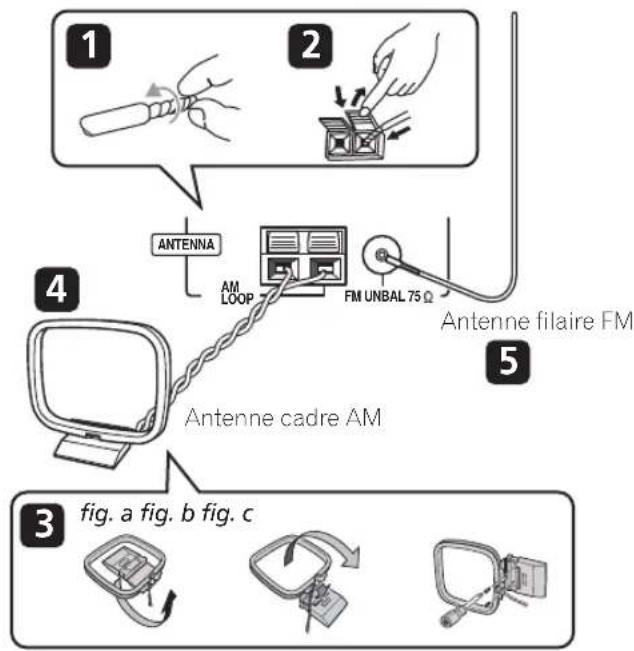 1

2

ANTENNA

AM LOOP

FM UNBAL 75 Ω

4

Antenne filaire FM

5

Antenne cadre AM

3 fig. a fig. b fig. c