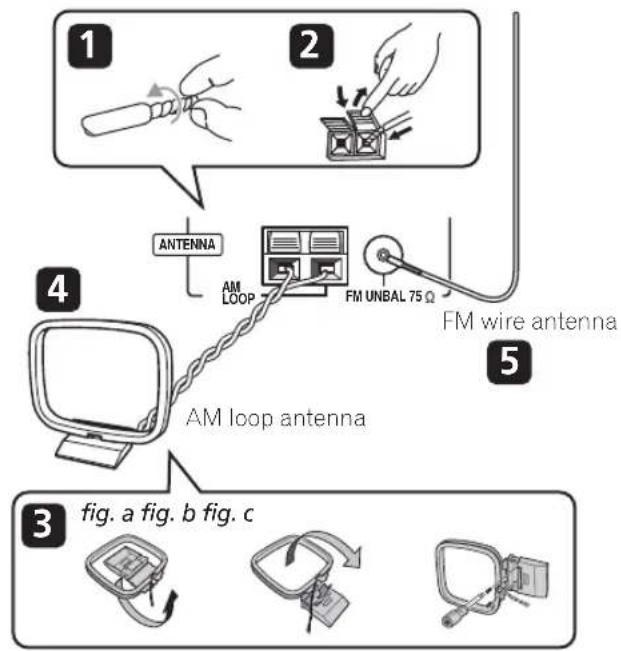 1

2

ANTENNA

AM LOOP

FM UNBAL 75 Ω

4

FM wire antenna

5

AM loop antenna

3 fig. a fig. b fig. c