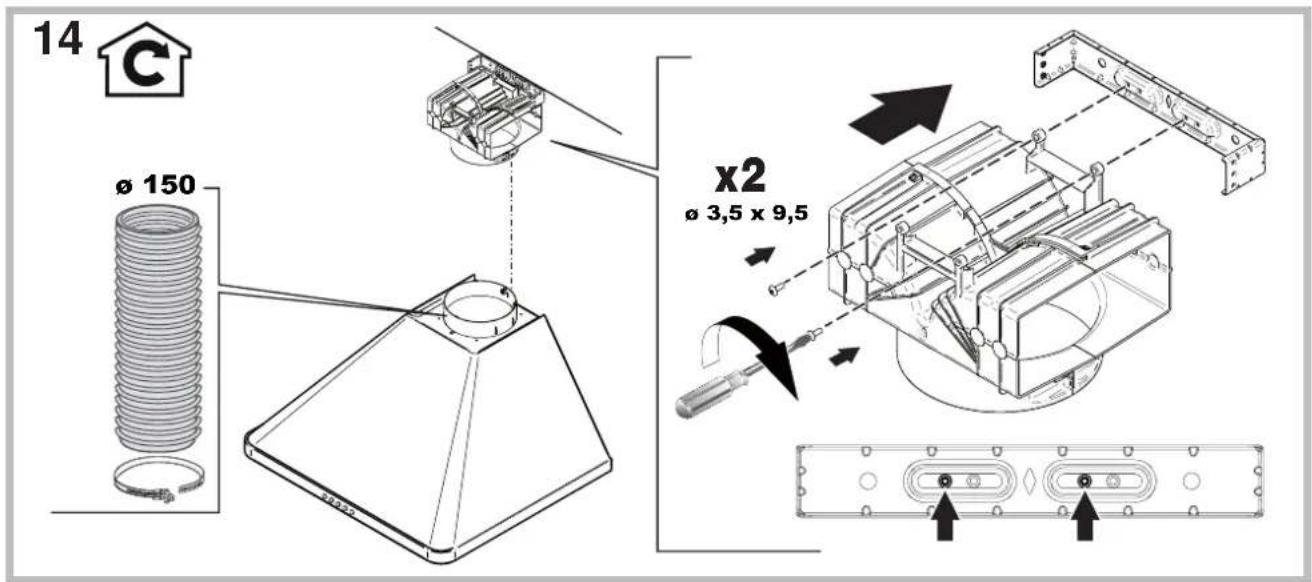 14 C

ø 150

x2
ø 3,5 x 9,5