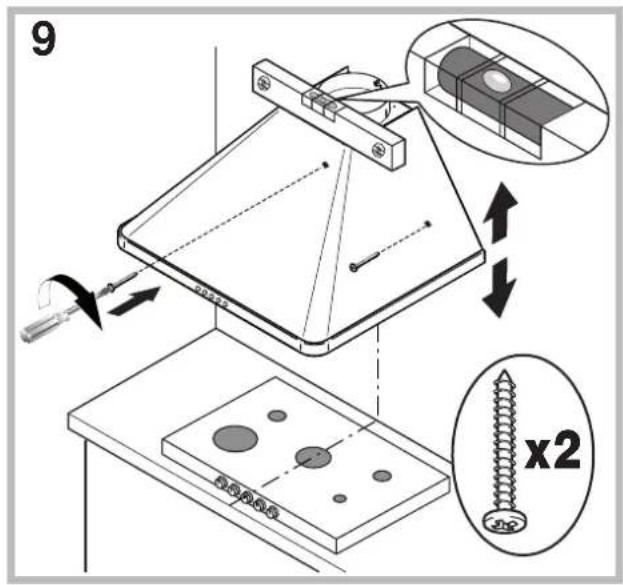 9

x2