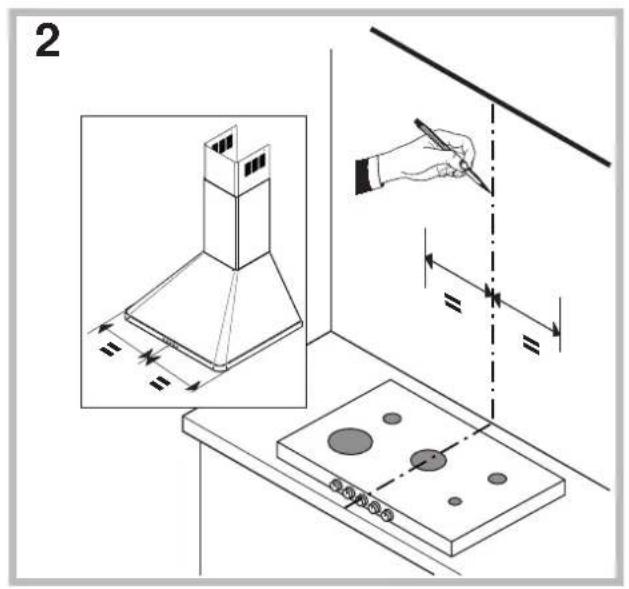 2

=

=

=

=