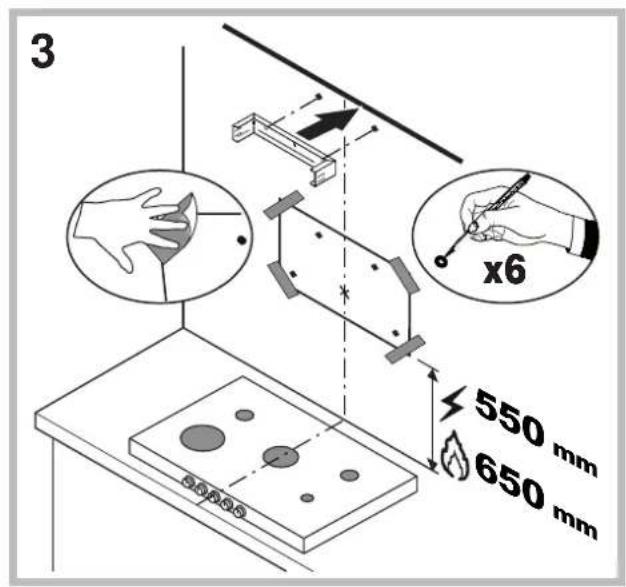 3

x6

550 mm

650 mm